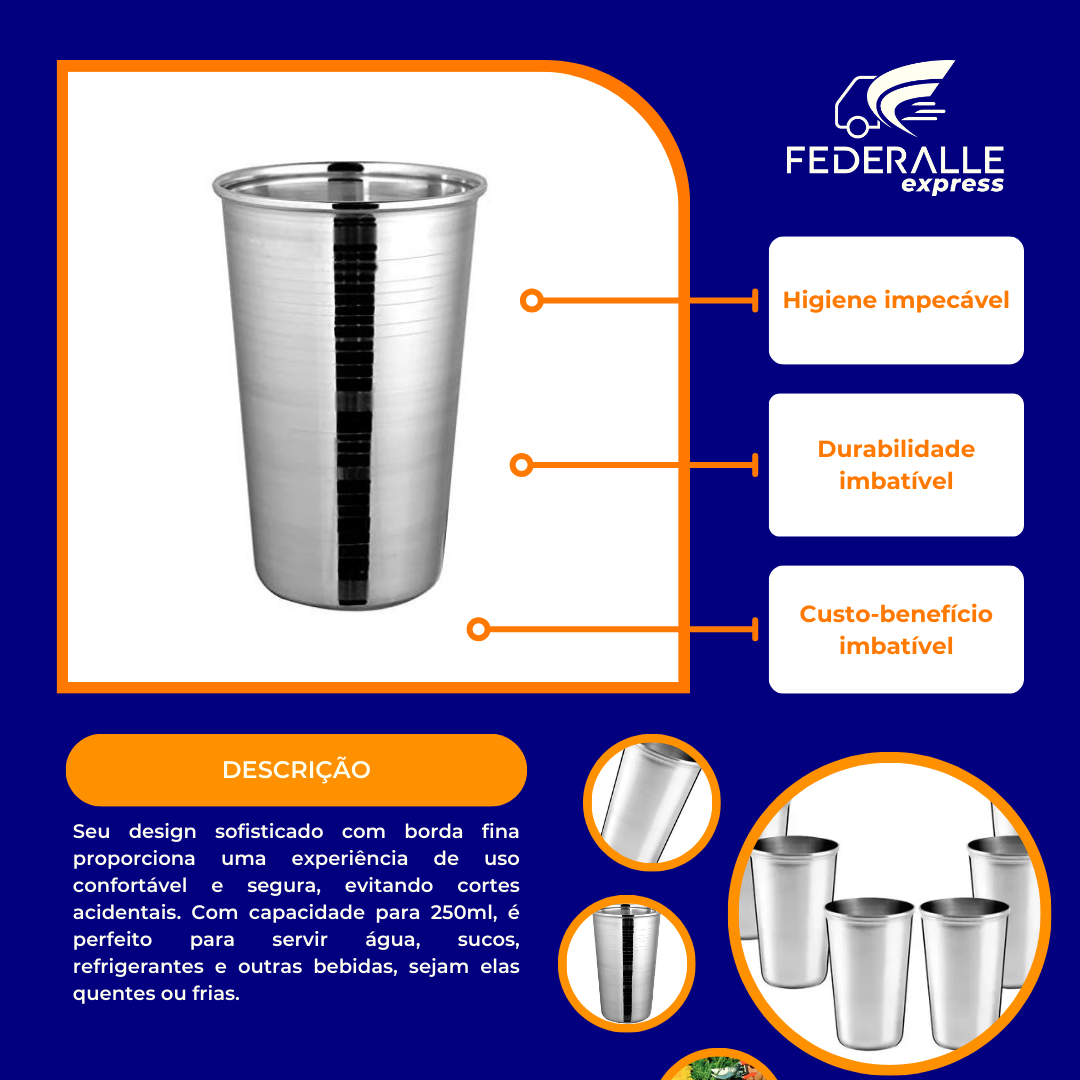 FEDERALLE
express

Higiene impecável

Durabilidade imbatível

Custo-benefício imbatível

DESCRIÇÃO

Seu design sofisticado com borda fina proporciona uma experiência de uso confortável e segura, evitando cortes acidentais. Com capacidade para 250ml, é perfeito para servir água, sucos, refrigerantes e outras bebidas, sejam elas quentes ou frias.